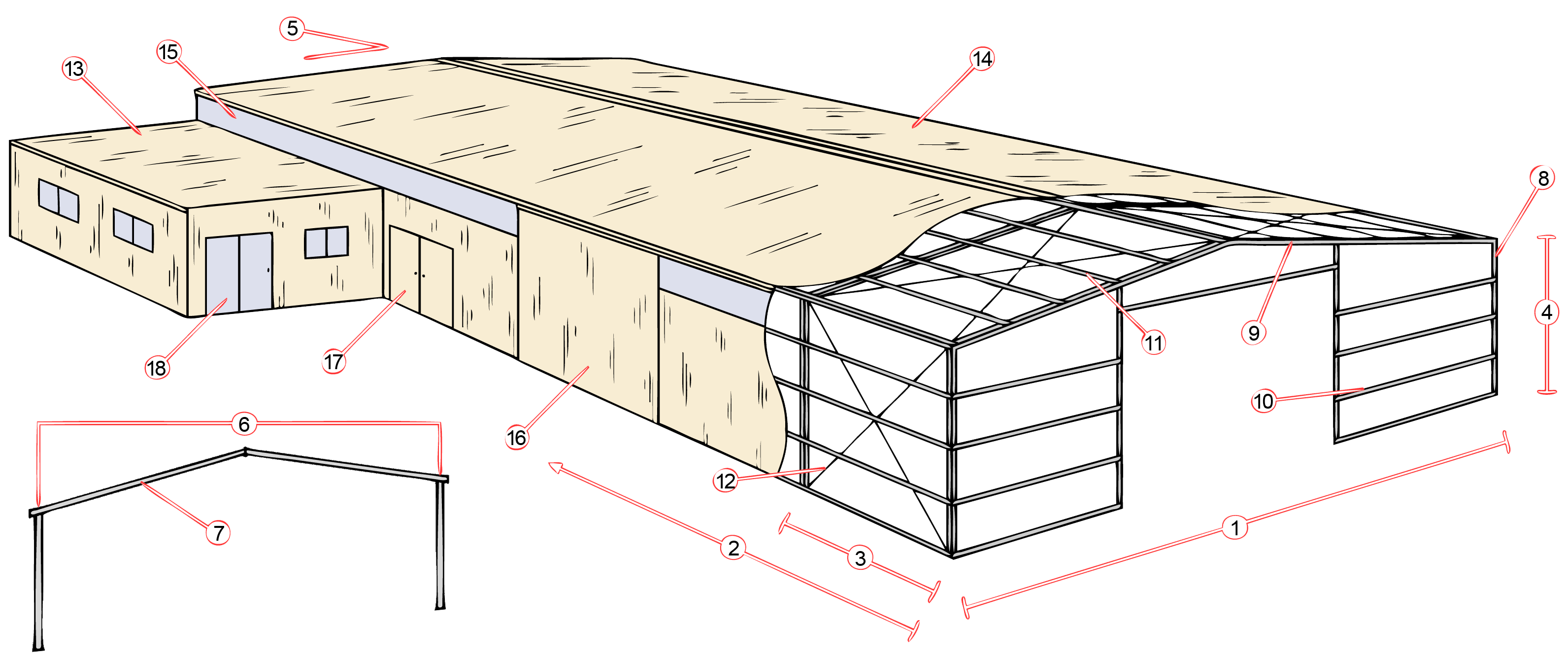 5
15
13
14
8
4
11
9
10
18
17
16
6
12
7
2
3
1